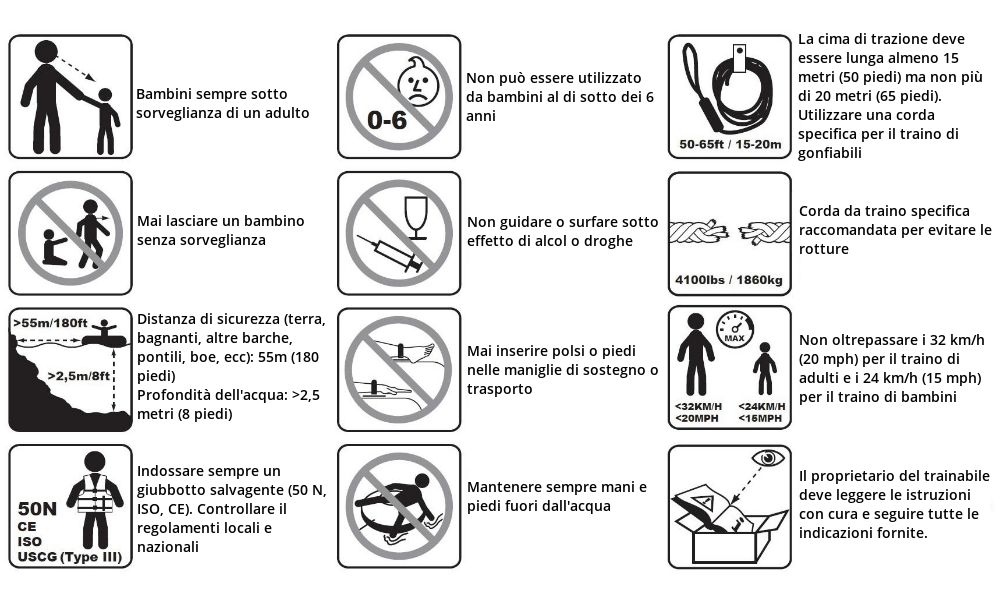 Bambini sempre sotto sorveglianza di un adulto

Mai lasciare un bambino senza sorveglianza

>55m/180ft
>2,5m/8ft
Distanza di sicurezza (terra, bagnanti, altre barche, pontili, boe, ecc): 55m (180 piedi)
Profondità dell'acqua: >2,5 metri (8 piedi)

50N
CE
ISO
USCG (Type III)
Indossare sempre un giubbotto salvagente (50 N, ISO, CE). Controllare il regolamenti locali e nazionali

0-6
Non può essere utilizzato da bambini al di sotto dei 6 anni

Non guidare o surfare sotto effetto di alcol o droghe

Mai inserire polsi o piedi nelle maniglie di sostegno o trasporto

Mantenere sempre mani e piedi fuori dall'acqua

50-65ft / 15-20m
La cima di trazione deve essere lunga almeno 15 metri (50 piedi) ma non più di 20 metri (65 piedi). Utilizzare una corda specifica per il traino di gonfiabili

4100lbs / 1860kg
Corda da traino specifica raccomandata per evitare le rotture

MAX
<32KM/H
<20MPH
<24KM/H
<16MPH
Non oltrepassare i 32 km/h (20 mph) per il traino di adulti e i 24 km/h (15 mph) per il traino di bambini

Il proprietario del trainabile deve leggere le istruzioni con cura e seguire tutte le indicazioni fornite.