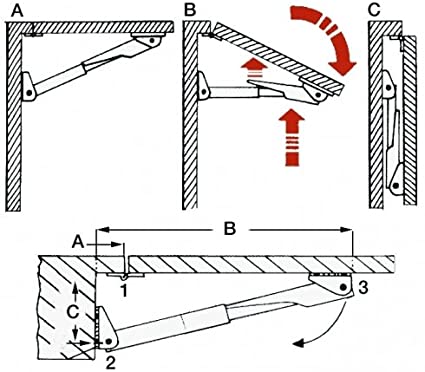 A
B
C
B
A
1
3
C
2