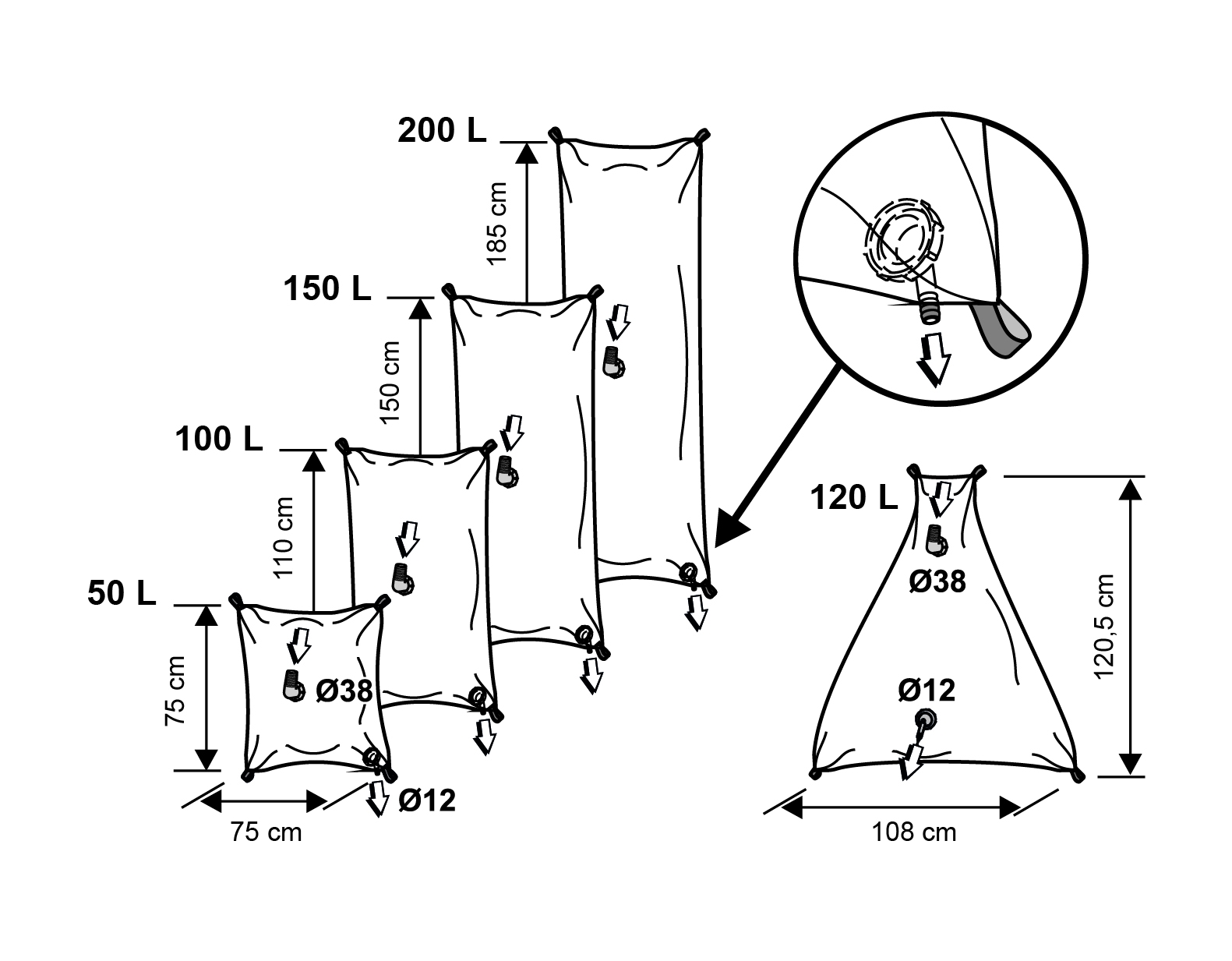 200 L
185 cm
150 L
150 cm
100 L
110 cm
50 L
75 cm
Ø38
Ø12
75 cm
120 L
Ø38
Ø12
120,5 cm
108 cm