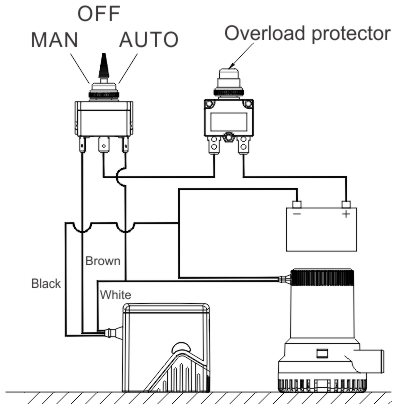 OFF
MAN AUTO
Overload protector
−
+
Brown
Black
White