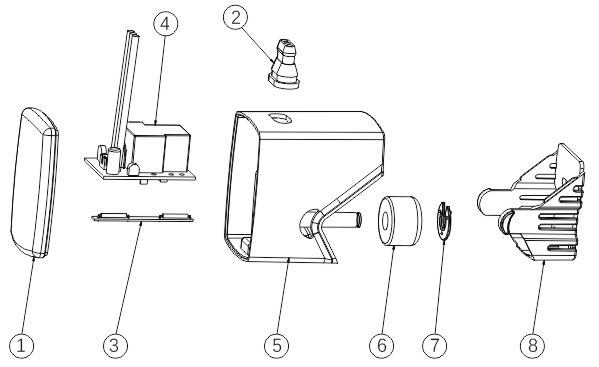 4
2
1
3
5
6
7
8