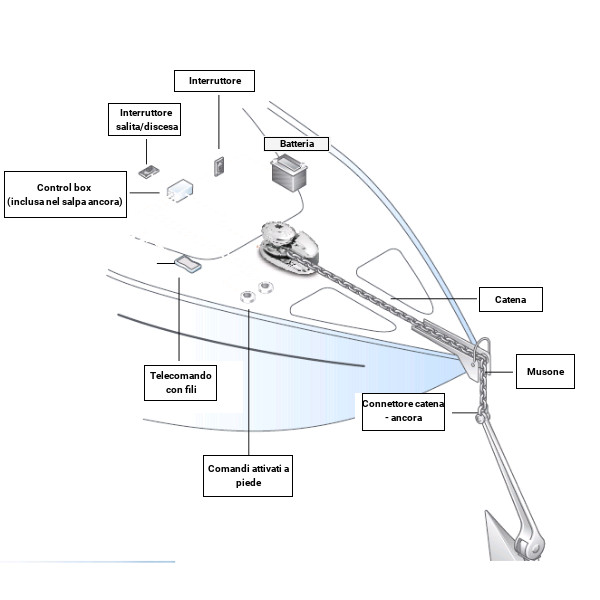 Interruttore

Interruttore salita/discesa

Batteria

Control box (inclusa nel salpa ancora)

Catena

Musone

Telecomando con fili

Connettore catena - ancora

Comandi attivati a piede